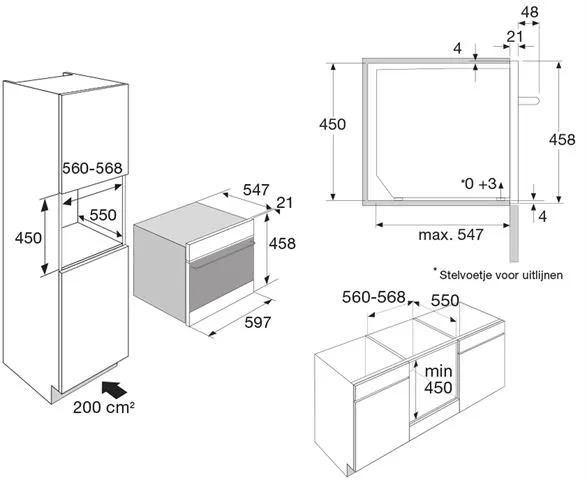 560-568
550
450
200 cm²
547
21
458
597
48
21
4
450
458
*0 +3
4
max. 547
* Stelvoetje voor uitlijnen
560-568
550
min 450